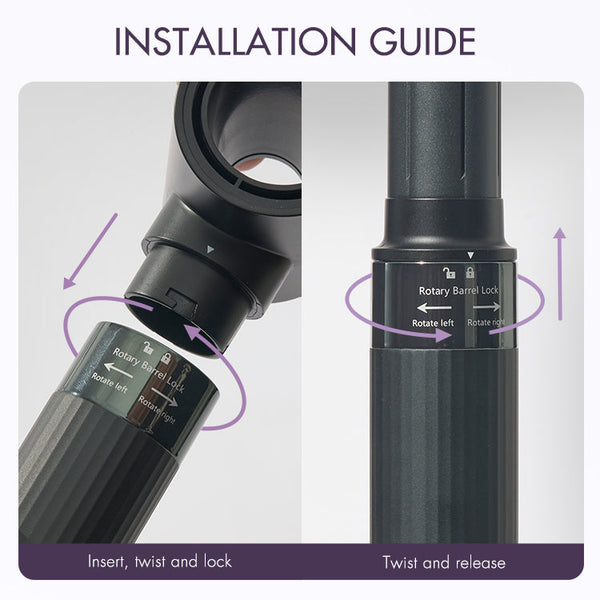 INSTALLATION GUIDE

Rotary Barrel Lock
Rotate left
Rotate right

Rotary Barrel Lock
Rotate left
Rotate right

Insert, twist and lock

Twist and release